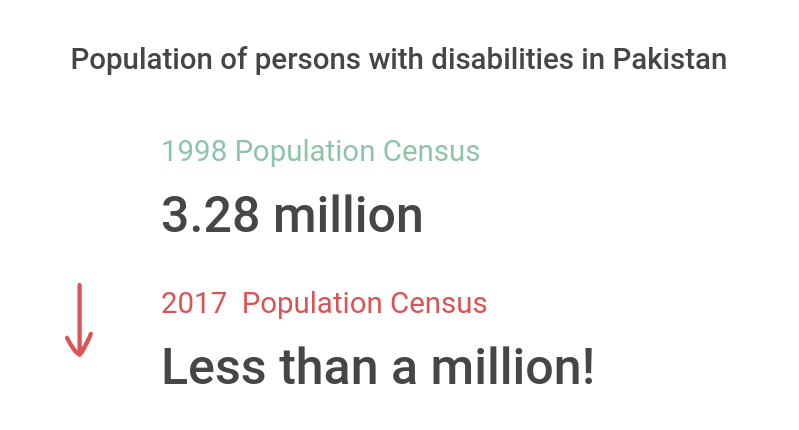 Population of persons with disabilities in Pakistan

1998 Population Census

3.28 million

2017 Population Census

Less than a million!